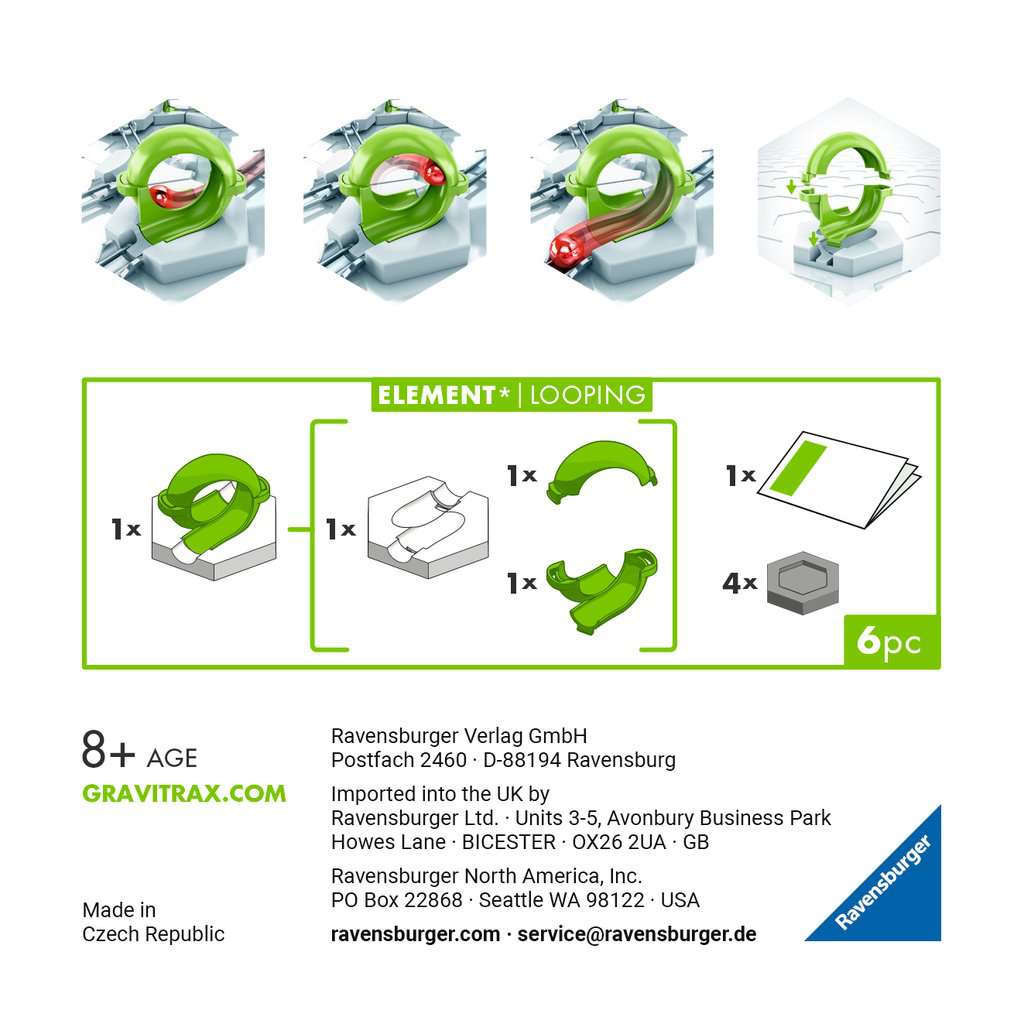 ELEMENT* | LOOPING

1x

1x

1x

1x

1x

4x

6pc

8+ AGE
GRAVITRAX.COM

Made in
Czech Republic

Ravensburger Verlag GmbH
Postfach 2460 · D-88194 Ravensburg

Imported into the UK by
Ravensburger Ltd. · Units 3-5, Avonbury Business Park
Howes Lane · BICESTER · OX26 2UA · GB

Ravensburger North America, Inc.
PO Box 22868 · Seattle WA 98122 · USA

ravensburger.com · service@ravensburger.de

Ravensburger